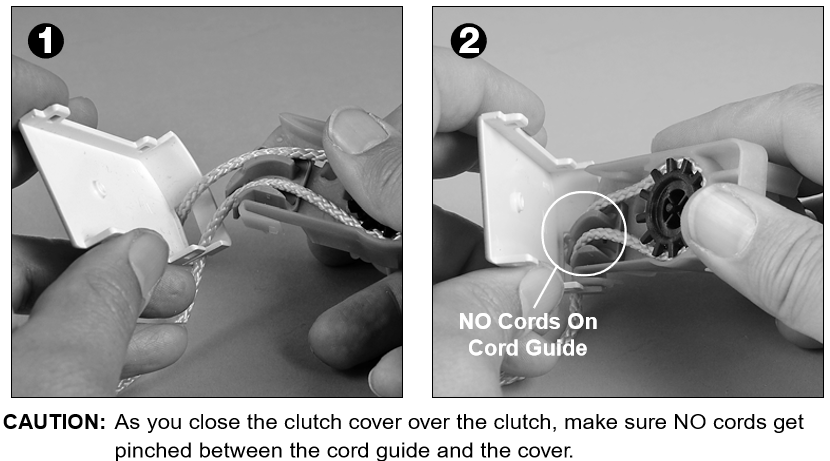 1

2

NO Cords On Cord Guide

CAUTION: As you close the clutch cover over the clutch, make sure NO cords get pinched between the cord guide and the cover.