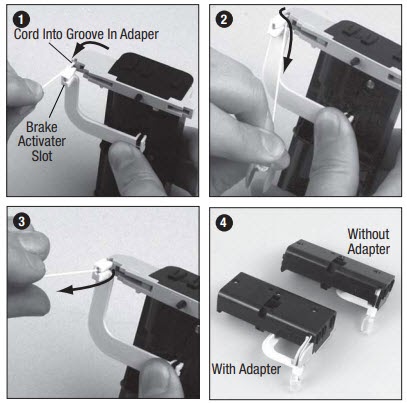 1
Cord Into Groove In Adaper

Brake Activater Slot

2

3

4
Without Adapter

With Adapter