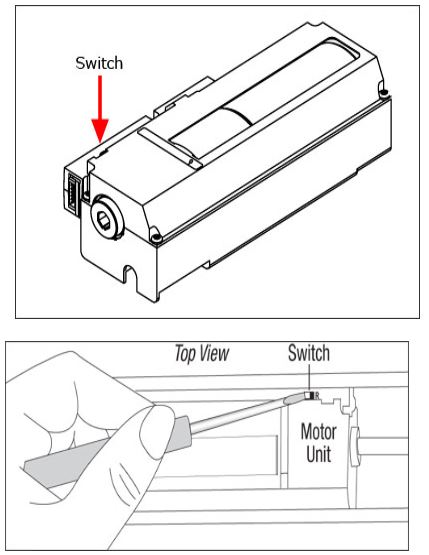 Switch

Top View

Switch

R

Motor Unit