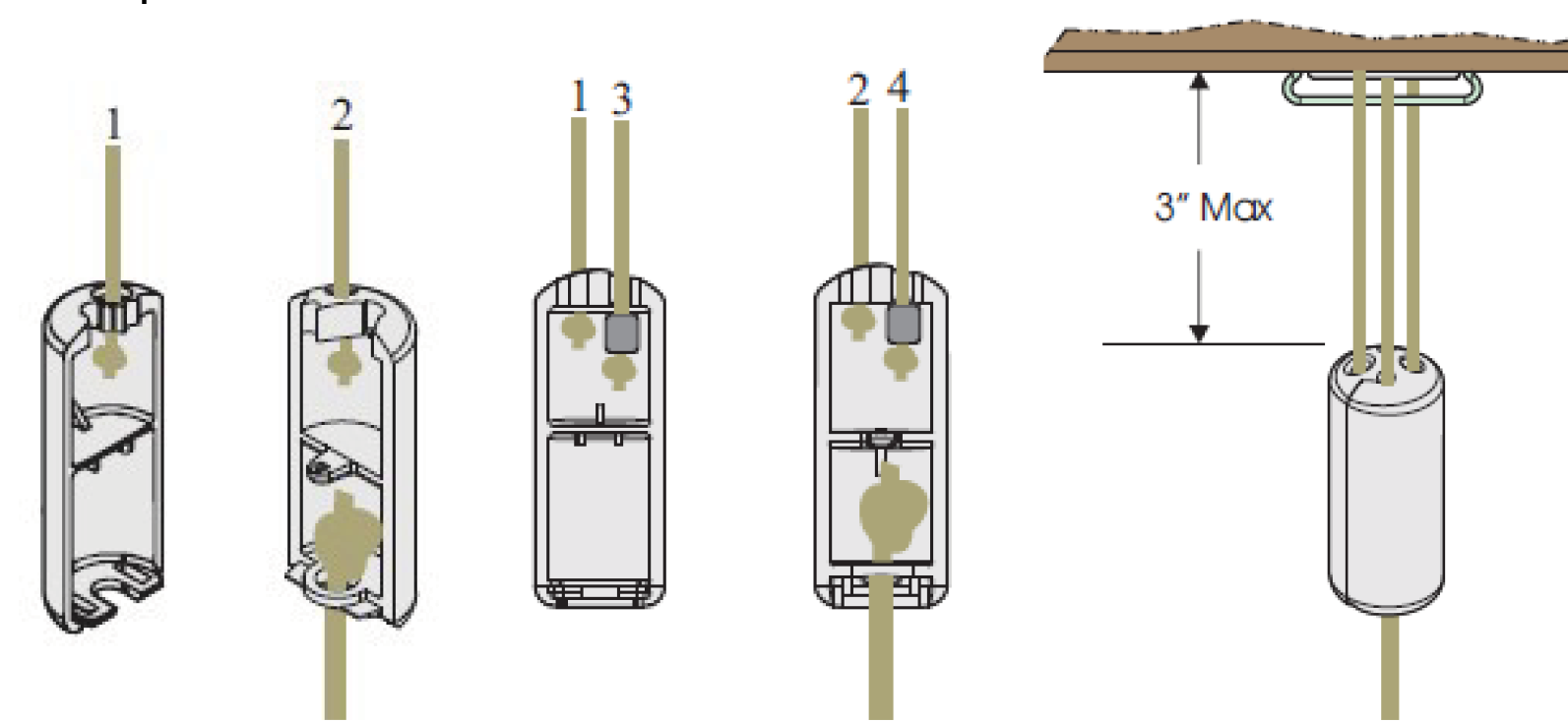 1

2

1 3

2 4

3" Max