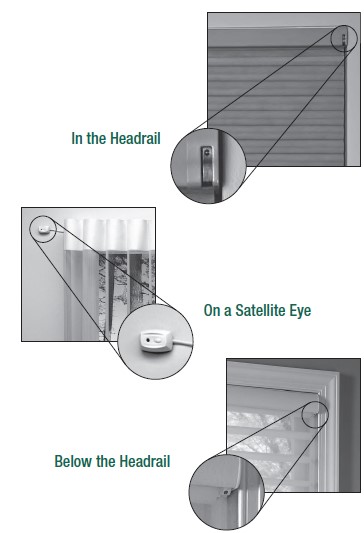 In the Headrail

On a Satellite Eye

Below the Headrail